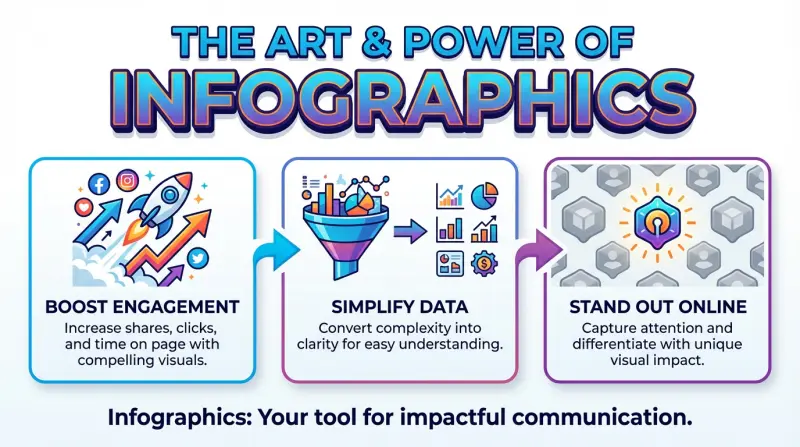 THE ART & POWER OF INFOGRAPHICS

BOOST ENGAGEMENT
Increase shares, clicks, and time on page with compelling visuals.

SIMPLIFY DATA
Convert complexity into clarity for easy understanding.

STAND OUT ONLINE
Capture attention and differentiate with unique visual impact.

Infographics: Your tool for impactful communication.